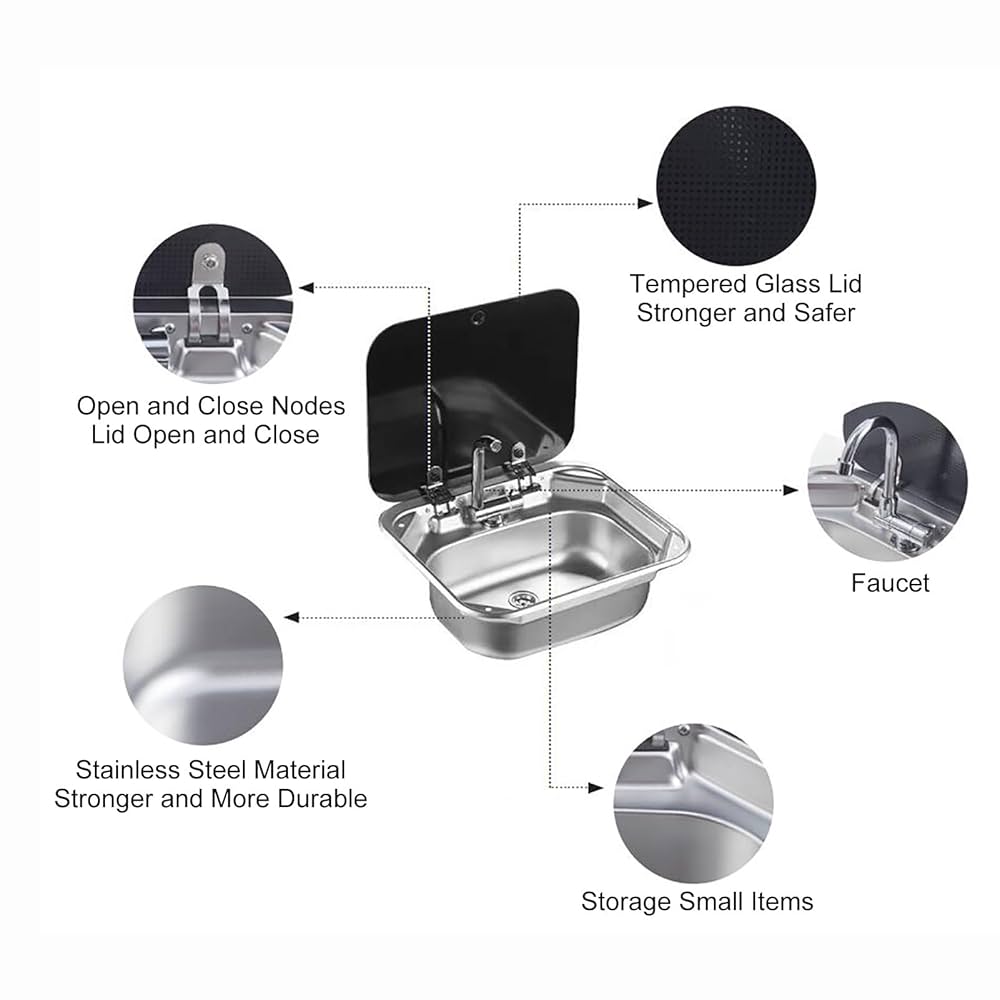 Tempered Glass Lid
Stronger and Safer

Open and Close Nodes
Lid Open and Close

Faucet

Stainless Steel Material
Stronger and More Durable

Storage Small Items